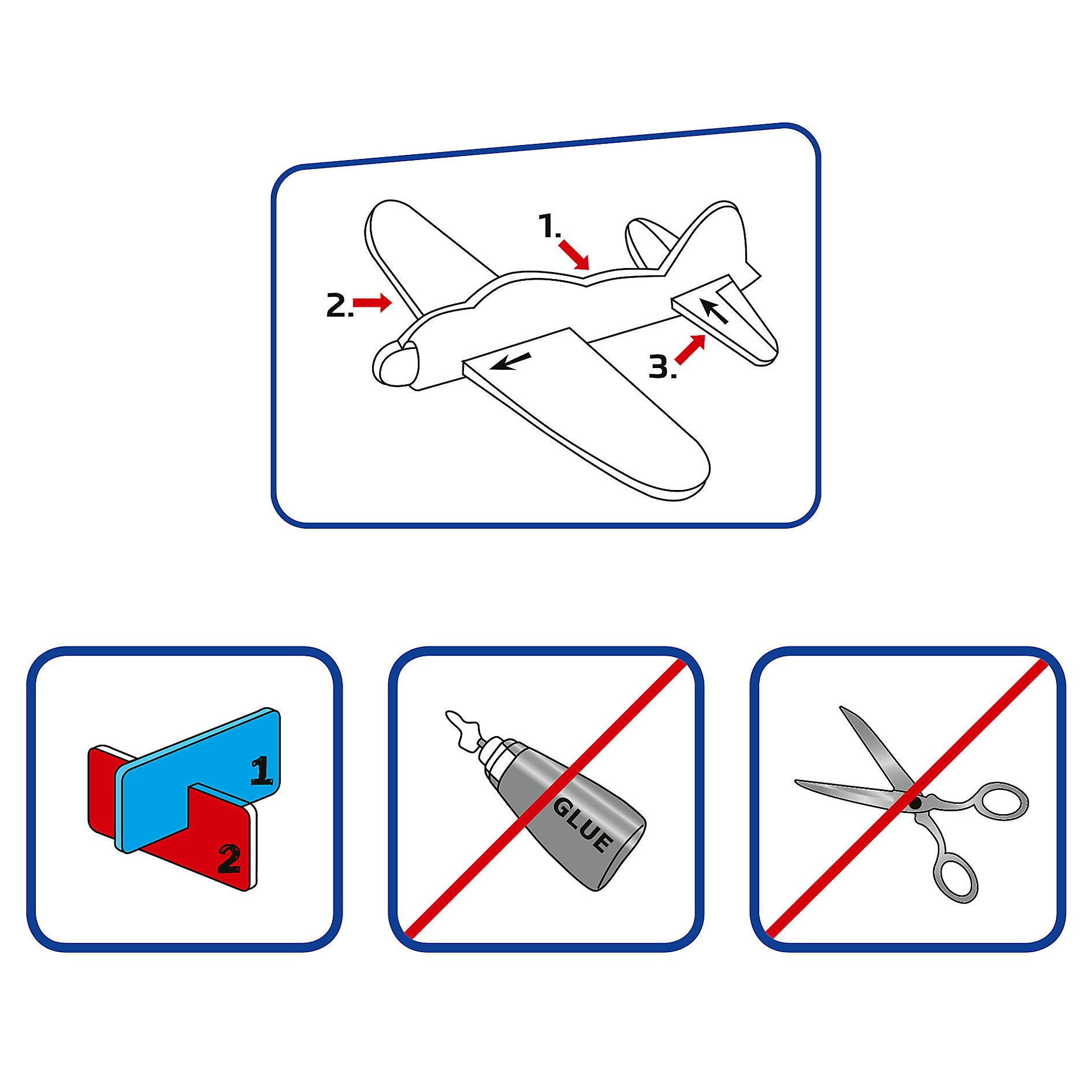 1.

2.

3.

1

2

GLUE